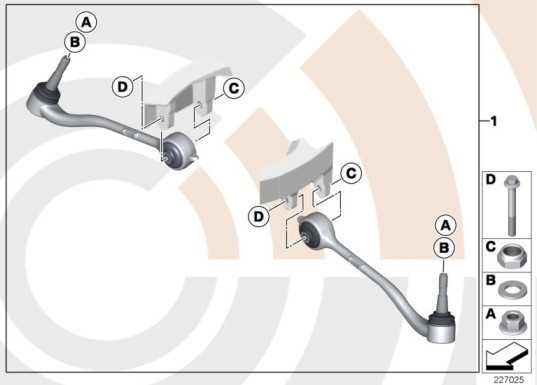 A
B
D
C
1
C
D
A
B
D
C
B
A
227025