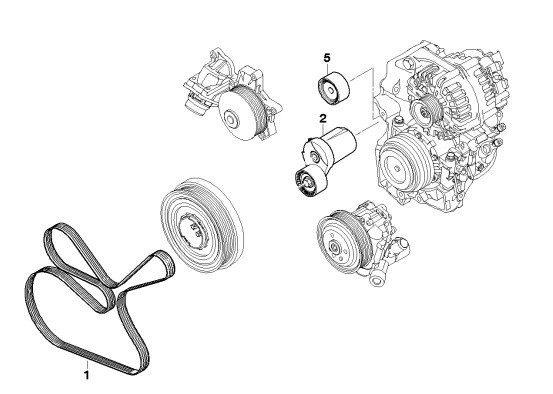 5
2
1