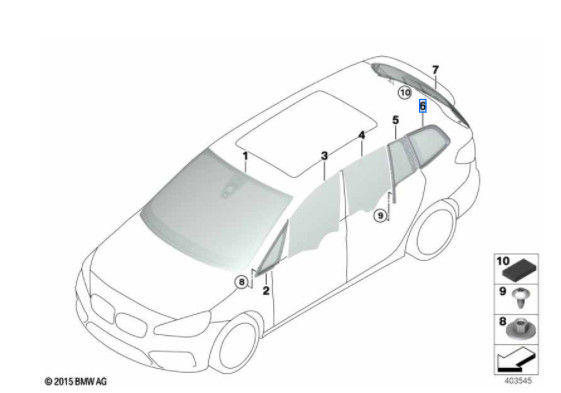 7
10
6
5
4
3
1
9
8
2
10
9
8
© 2015 BMW AG
403545