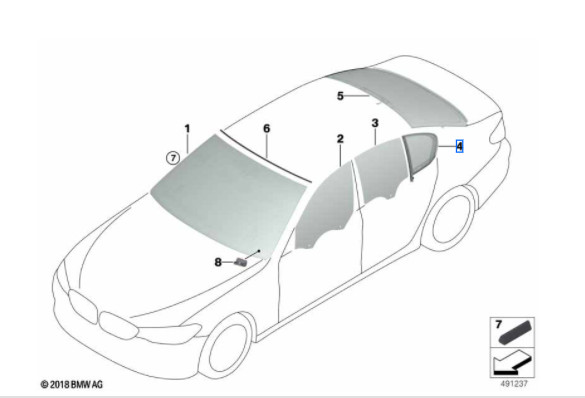 5
1
6
3
2
4
7
8
7
© 2018 BMW AG
491237