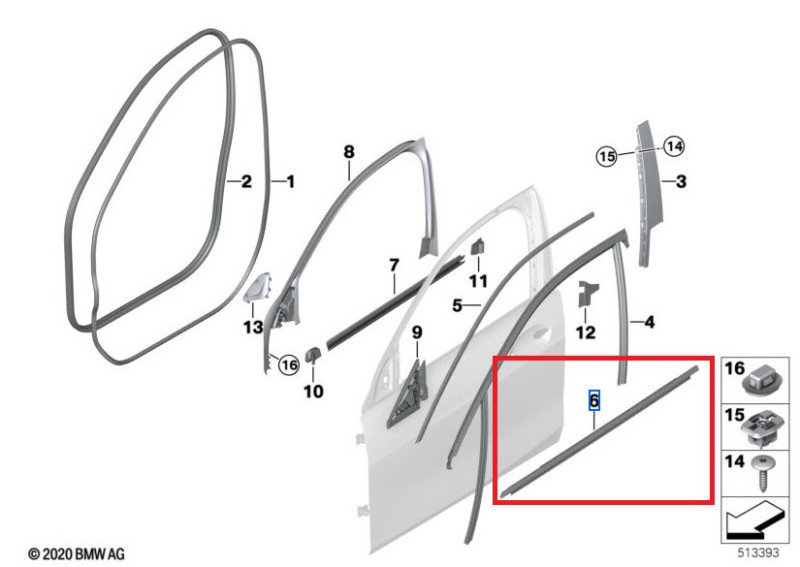 2
1
8
15
14
3
7
11
5
13
9
12
4
16
10
6
16
15
14
© 2020 BMW AG
513393