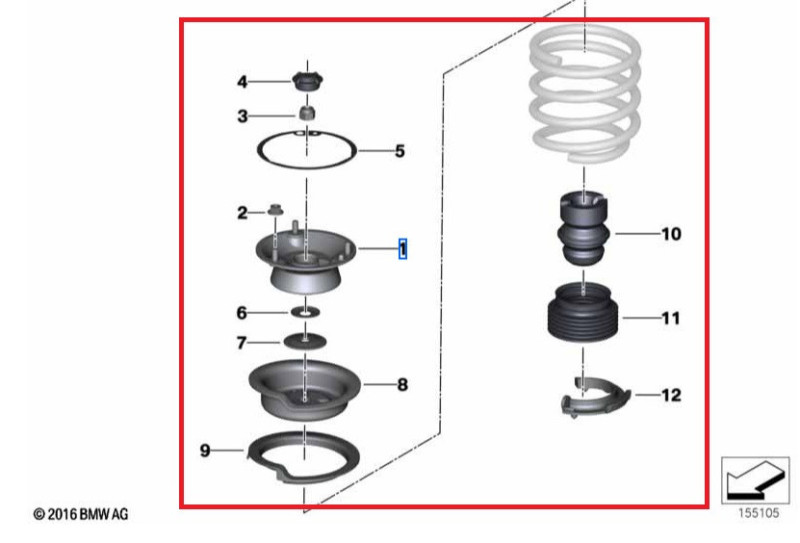 4
3
5
2
1
6
7
8
9
10
11
12
© 2016 BMW AG
155105