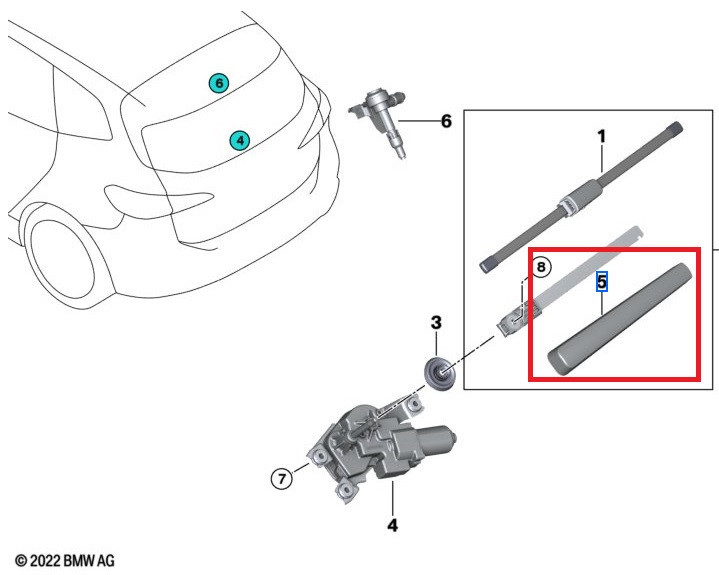 6
4
6
1
8
5
3
7
4
© 2022 BMW AG